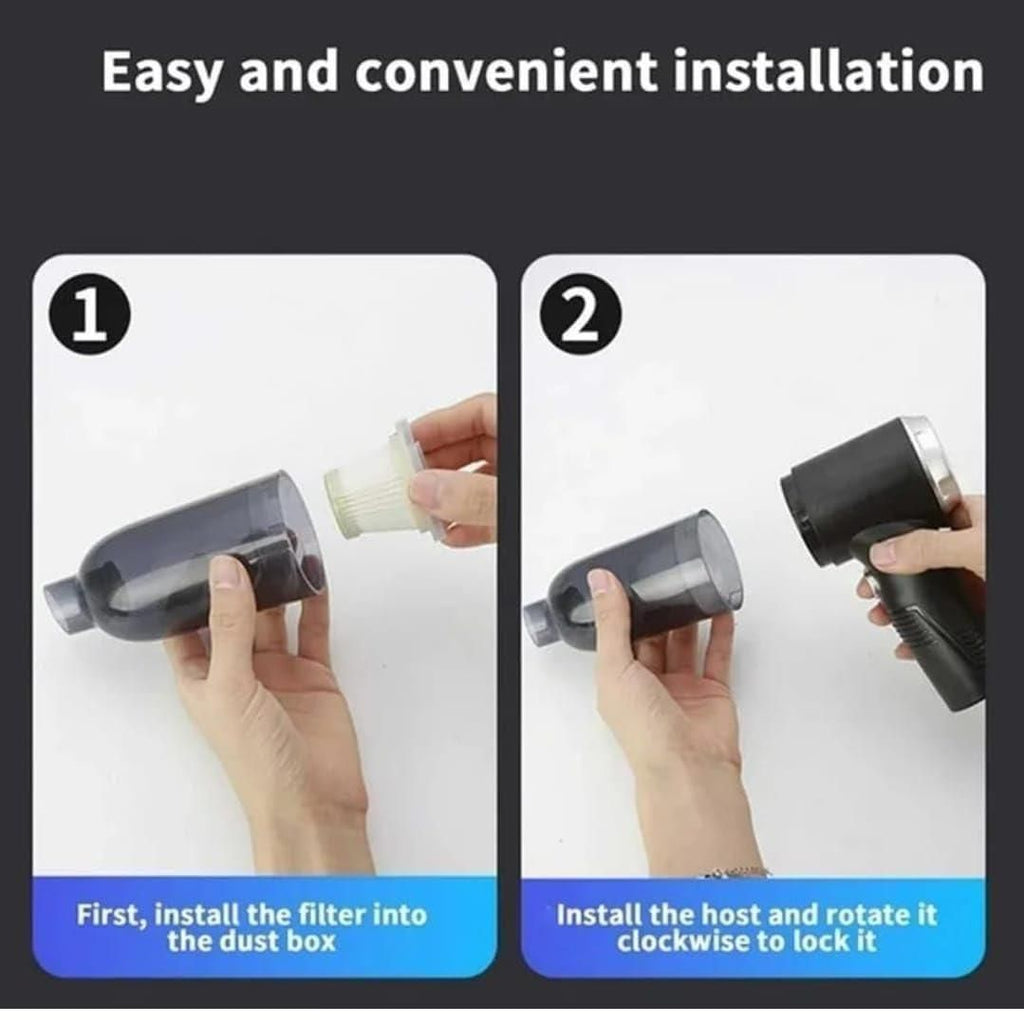 Easy and convenient installation

1

First, install the filter into the dust box

2

Install the host and rotate it clockwise to lock it