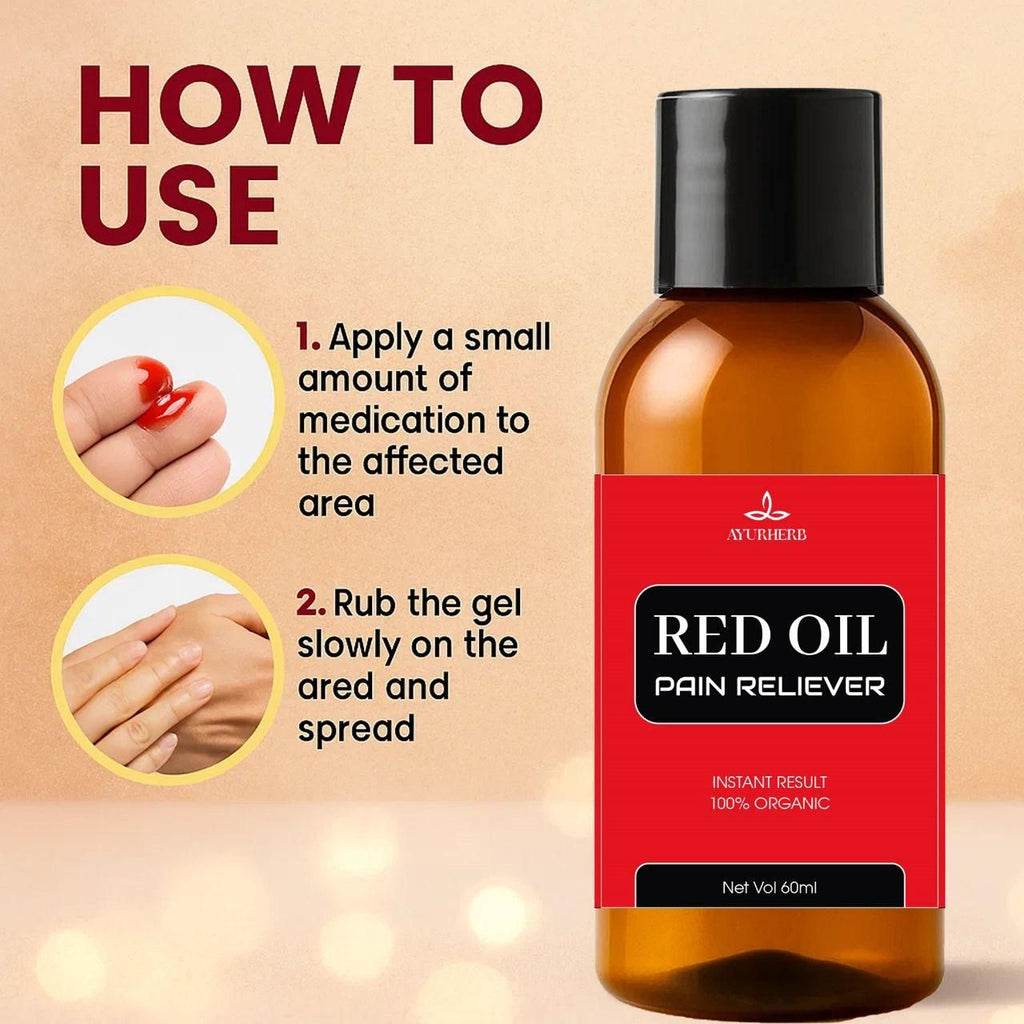 HOW TO USE

1. Apply a small amount of medication to the affected area

2. Rub the gel slowly on the ared and spread

AYURHERB

RED OIL
PAIN RELIEVER

INSTANT RESULT
100% ORGANIC

Net Vol 60ml